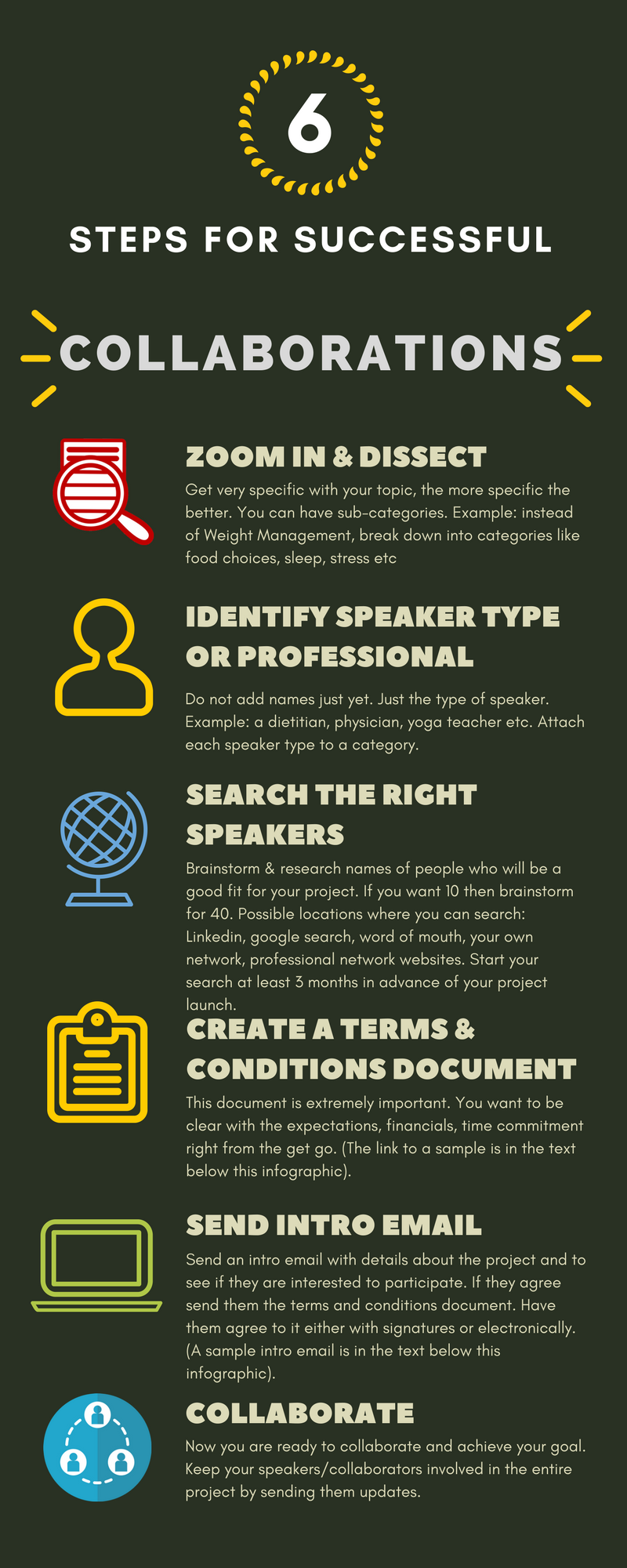 6

STEPS FOR SUCCESSFUL

COLLABORATIONS

ZOOM IN & DISSECT

Get very specific with your topic, the more specific the better. You can have sub-categories. Example: instead of Weight Management, break down into categories like food choices, sleep, stress etc

IDENTIFY SPEAKER TYPE OR PROFESSIONAL

Do not add names just yet. Just the type of speaker. Example: a dietitian, physician, yoga teacher etc. Attach each speaker type to a category.

SEARCH THE RIGHT SPEAKERS

Brainstorm & research names of people who will be a good fit for your project. If you want 10 then brainstorm for 40. Possible locations where you can search: Linkedin, google search, word of mouth, your own network, professional network websites. Start your search at least 3 months in advance of your project launch.

CREATE A TERMS & CONDITIONS DOCUMENT

This document is extremely important. You want to be clear with the expectations, financials, time commitment right from the get go. (The link to a sample is in the text below this infographic).

SEND INTRO EMAIL

Send an intro email with details about the project and to see if they are interested to participate. If they agree send them the terms and conditions document. Have them agree to it either with signatures or electronically. (A sample intro email is in the text below this infographic).

COLLABORATE

Now you are ready to collaborate and achieve your goal. Keep your speakers/collaborators involved in the entire project by sending them updates.